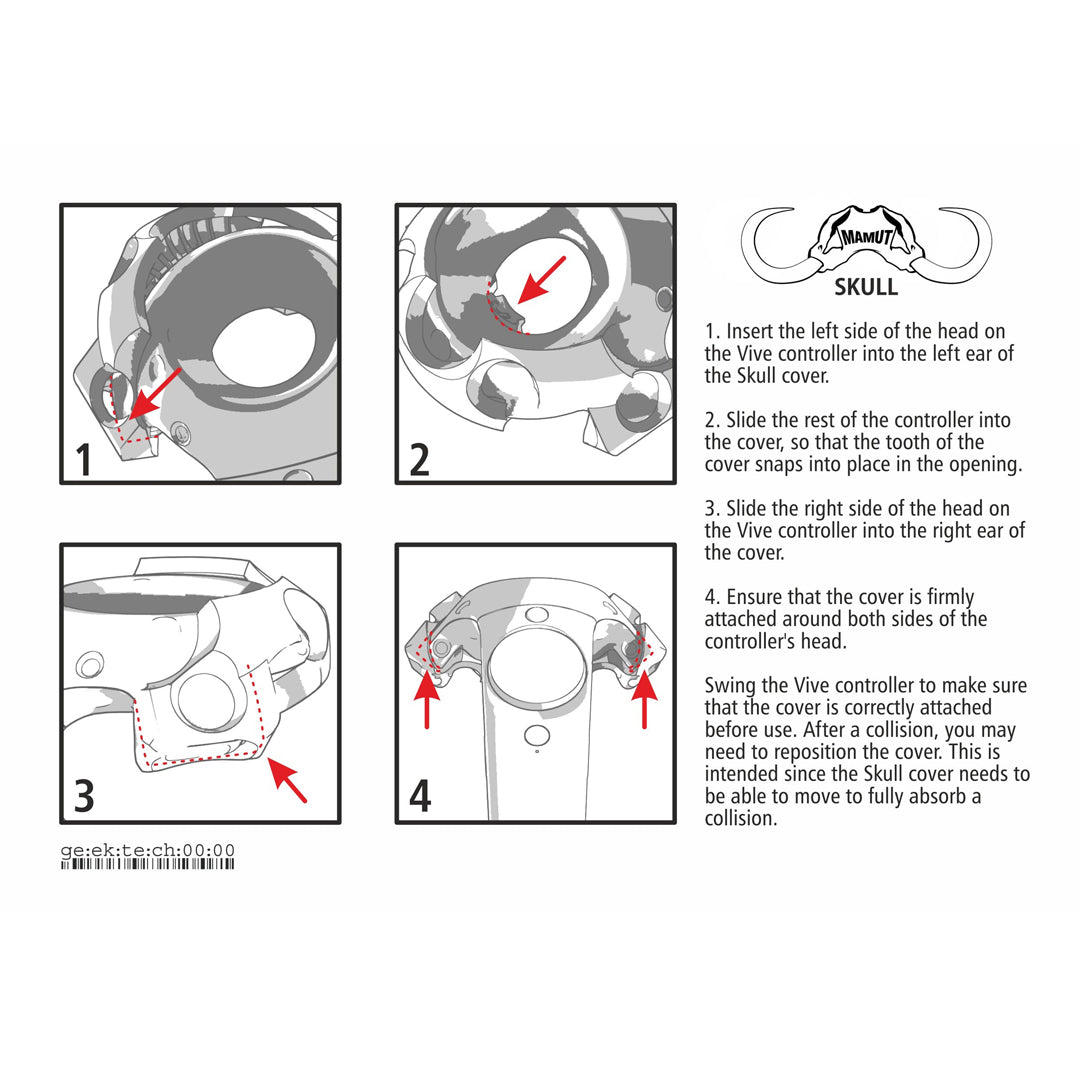 1

2

3

4

ge:ek:te:ch:00:00

MAMUT

SKULL

1. Insert the left side of the head on the Vive controller into the left ear of the Skull cover.

2. Slide the rest of the controller into the cover, so that the tooth of the cover snaps into place in the opening.

3. Slide the right side of the head on the Vive controller into the right ear of the cover.

4. Ensure that the cover is firmly attached around both sides of the controller's head.

Swing the Vive controller to make sure that the cover is correctly attached before use. After a collision, you may need to reposition the cover. This is intended since the Skull cover needs to be able to move to fully absorb a collision.